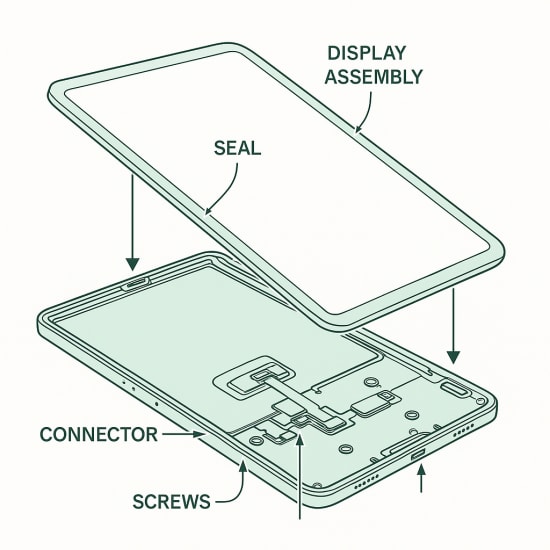 DISPLAY ASSEMBLY

SEAL

CONNECTOR

SCREWS